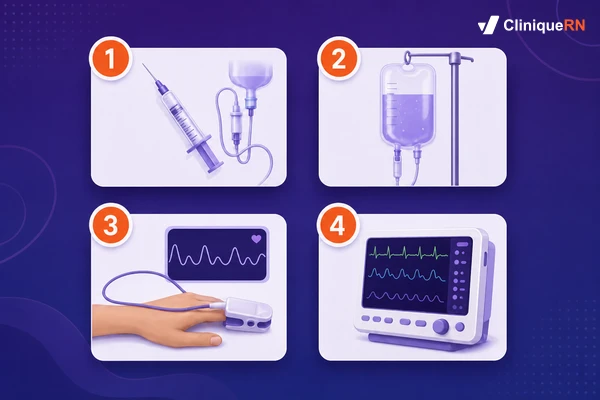 CliniqueRN

1

2

3

4